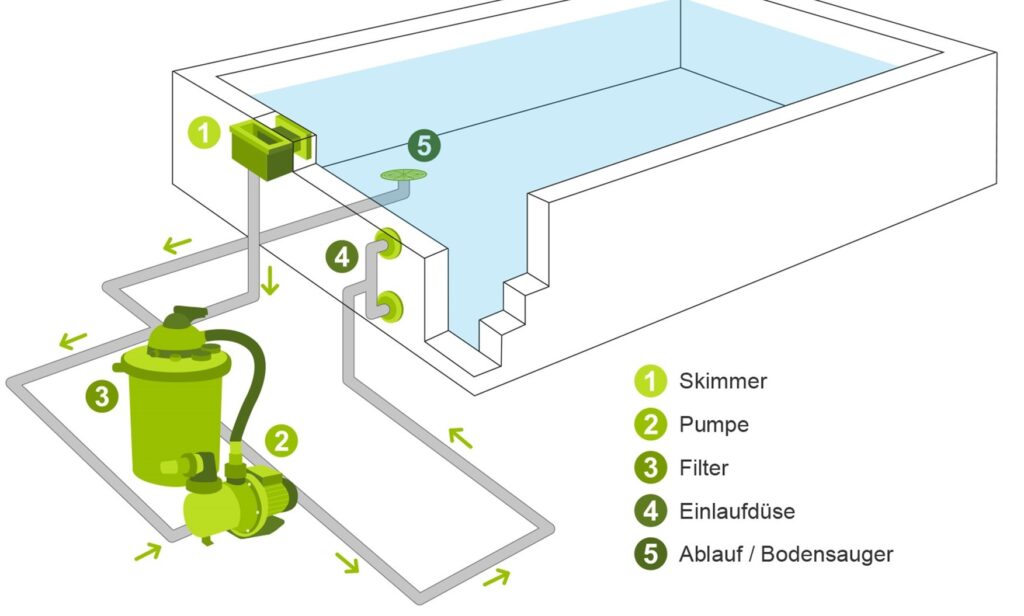 1
5
4
3
2

1 Skimmer
2 Pumpe
3 Filter
4 Einlaufdüse
5 Ablauf / Bodensauger